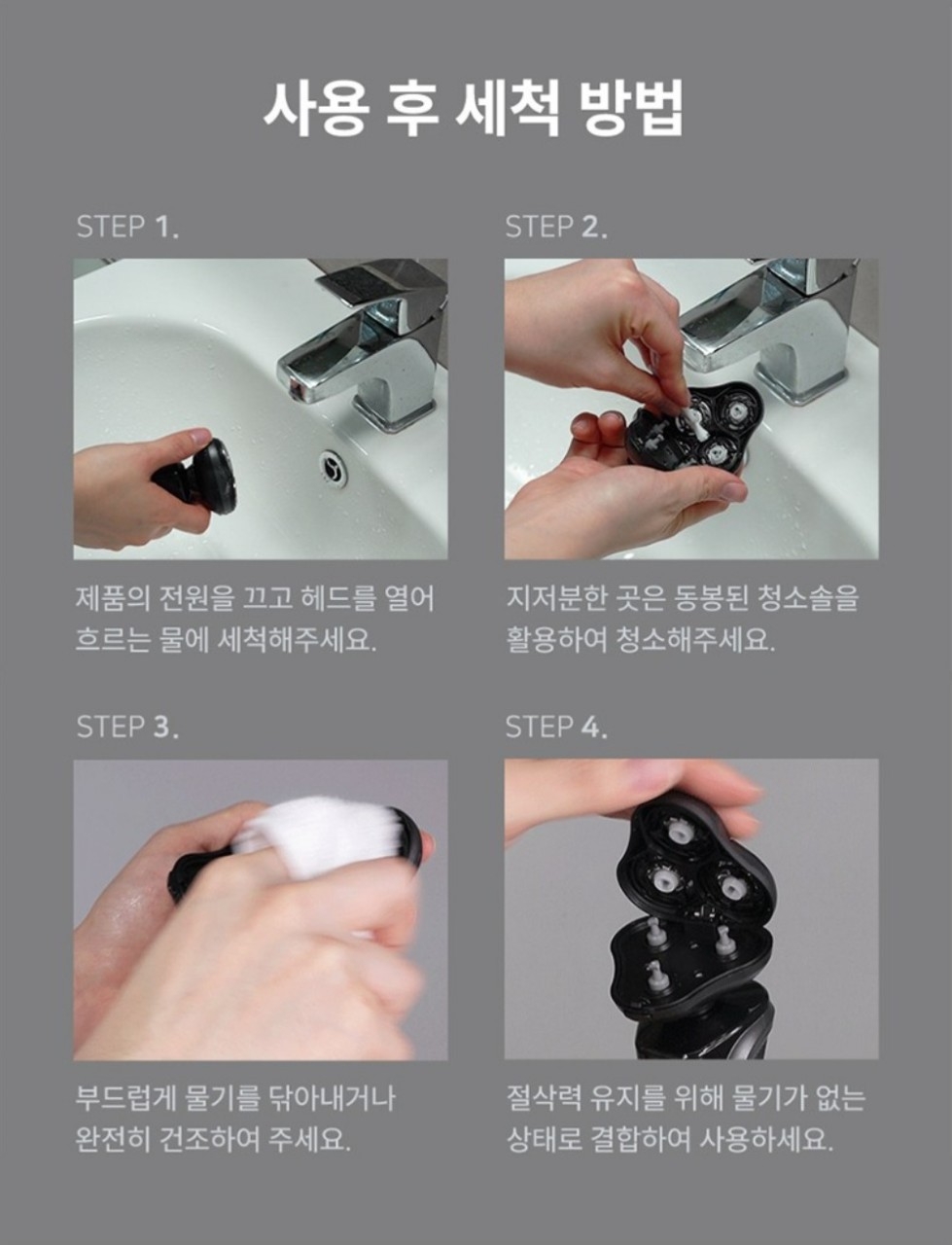 사용 후 세척 방법

STEP 1.

제품의 전원을 끄고 헤드를 열어 흐르는 물에 세척해주세요.

STEP 2.

지저분한 곳은 동봉된 청소솔을 활용하여 청소해주세요.

STEP 3.

부드럽게 물기를 닦아내거나 완전히 건조하여 주세요.

STEP 4.

절삭력 유지를 위해 물기가 없는 상태로 결합하여 사용하세요.