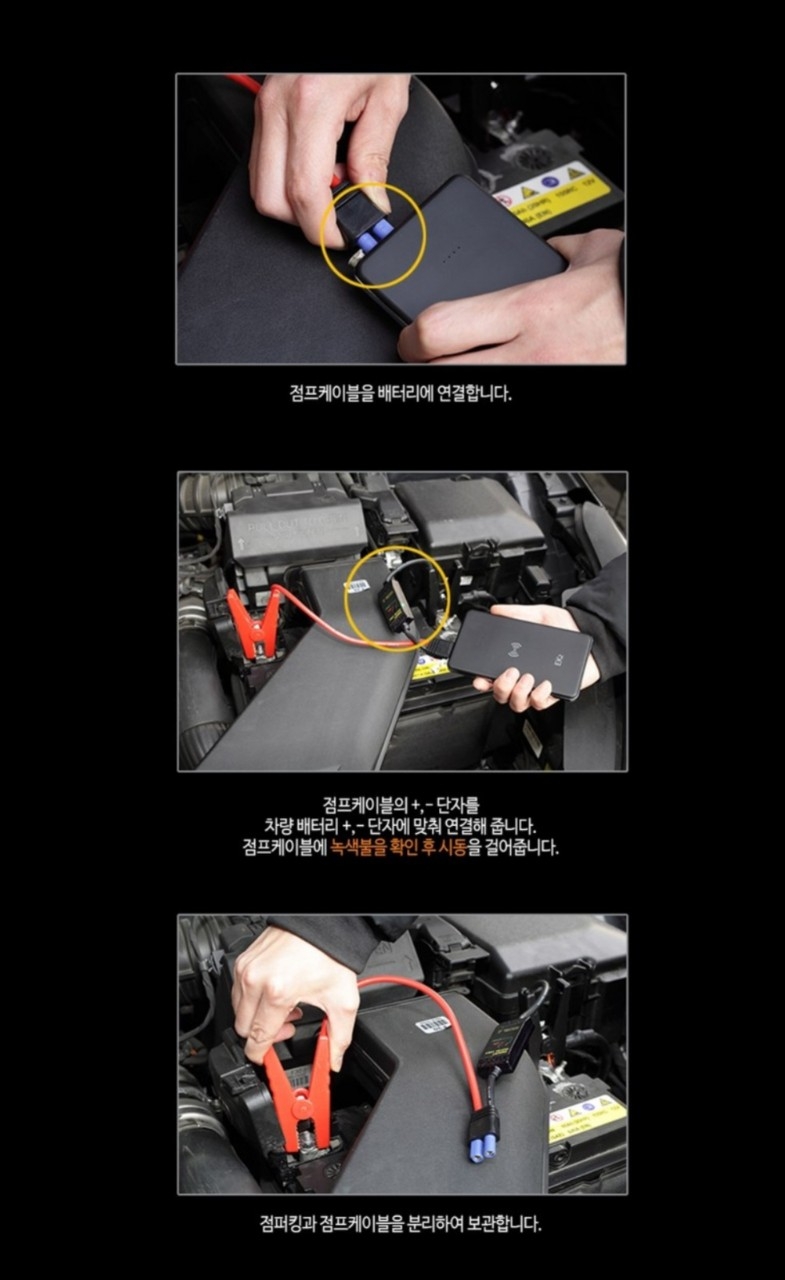 점프케이블을 배터리에 연결합니다.

점프케이블의 +, - 단자를
차량 배터리 +, - 단자에 맞춰 연결해 줍니다.
점프케이블에 녹색불을 확인 후 시동을 걸어줍니다.

점퍼킹과 점프케이블을 분리하여 보관합니다.