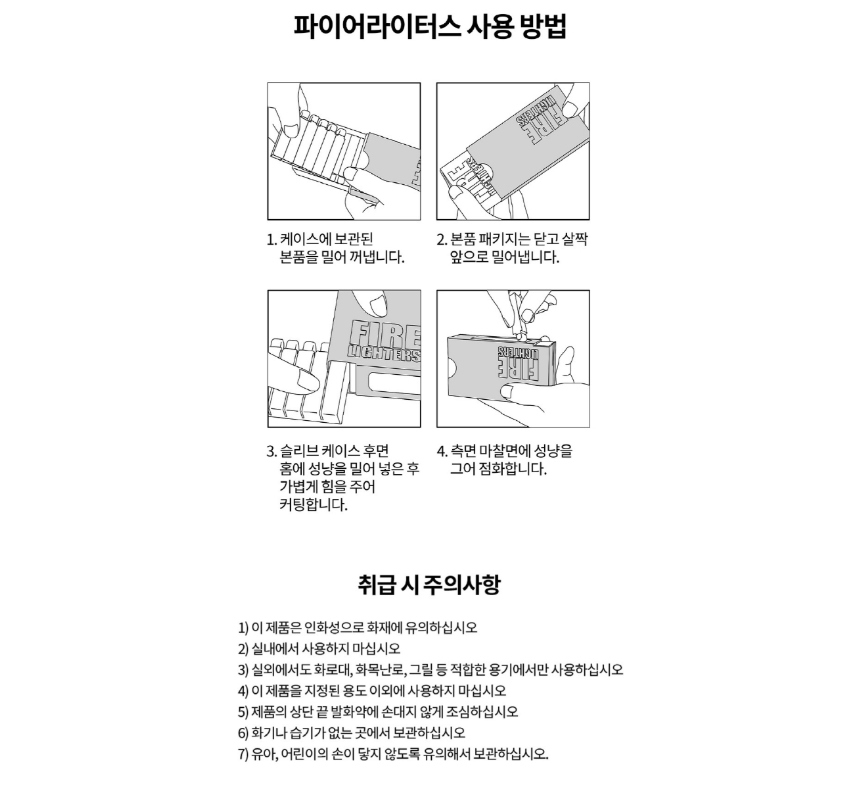 파이어라이터스 사용 방법

FIRE LIGHTERS

1. 케이스에 보관된 본품을 밀어 꺼냅니다.

2. 본품 패키지는 닫고 살짝 앞으로 밀어냅니다.

FIRE LIGHTERS

FIRE LIGHTERS

3. 슬리브 케이스 후면 홈에 성냥을 밀어 넣은 후 가볍게 힘을 주어 커팅합니다.

4. 측면 마찰면에 성냥을 그어 점화합니다.

취급 시 주의사항

1) 이 제품은 인화성으로 화재에 유의하십시오
2) 실내에서 사용하지 마십시오
3) 실외에서도 화로대, 화목난로, 그릴 등 적합한 용기에서만 사용하십시오
4) 이 제품을 지정된 용도 이외에 사용하지 마십시오
5) 제품의 상단 끝 발화약에 손대지 않게 조심하십시오
6) 화기나 습기가 없는 곳에서 보관하십시오
7) 유아, 어린이의 손이 닿지 않도록 유의해서 보관하십시오.